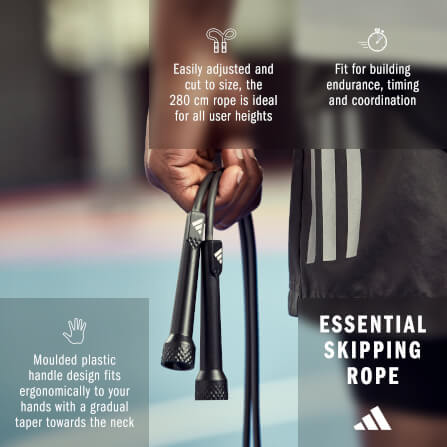 Easily adjusted and cut to size, the 280 cm rope is ideal for all user heights

Fit for building endurance, timing and coordination

Moulded plastic handle design fits ergonomically to your hands with a gradual taper towards the neck

ESSENTIAL SKIPPING ROPE